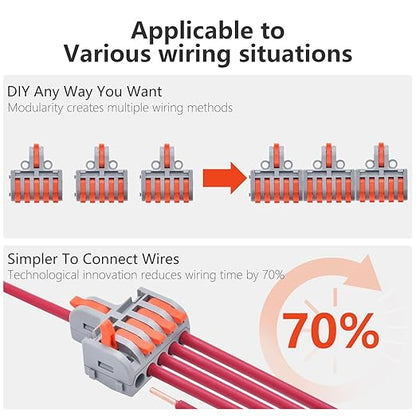 Applicable to
Various wiring situations

DIY Any Way You Want
Modularity creates multiple wiring methods

Simpler To Connect Wires
Technological innovation reduces wiring time by 70%

70%