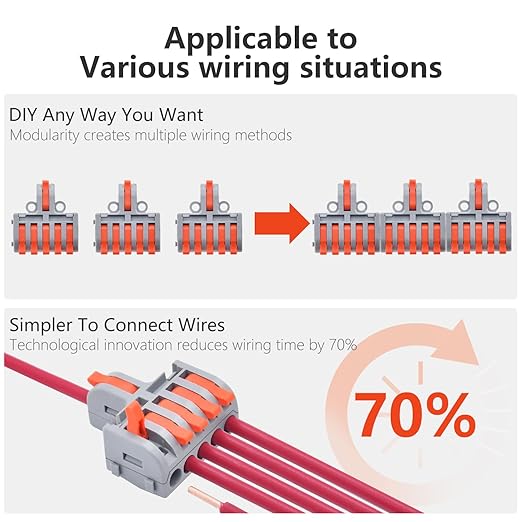 Applicable to
Various wiring situations

DIY Any Way You Want
Modularity creates multiple wiring methods

Simpler To Connect Wires
Technological innovation reduces wiring time by 70%

70%